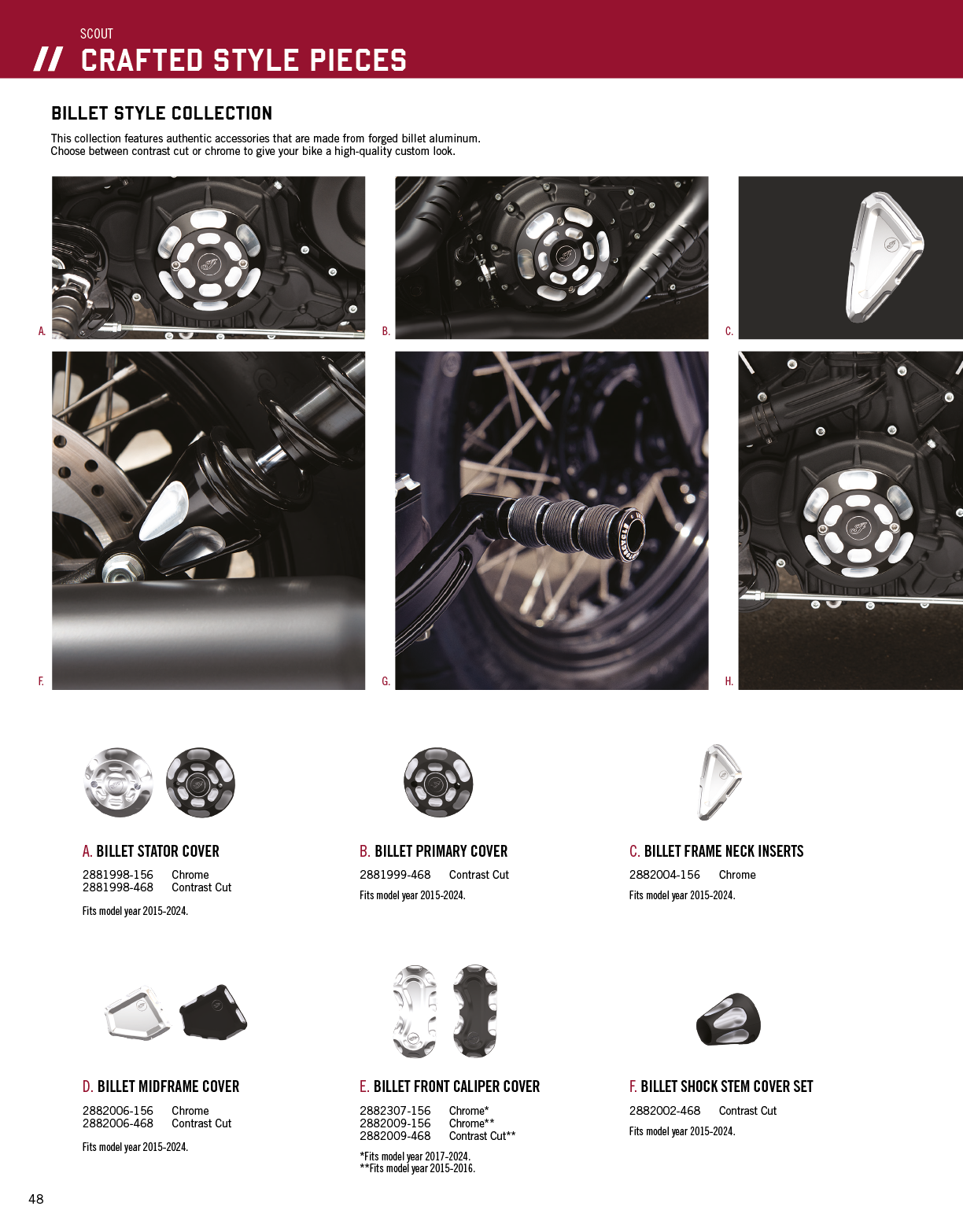 SCOUT
// CRAFTED STYLE PIECES

BILLET STYLE COLLECTION

This collection features authentic accessories that are made from forged billet aluminum. Choose between contrast cut or chrome to give your bike a high-quality custom look.

A.

B.

C.

F.

G.

H.

A. BILLET STATOR COVER

2881998-156 Chrome
2881998-468 Contrast Cut

Fits model year 2015-2024.

B. BILLET PRIMARY COVER

2881999-468 Contrast Cut

Fits model year 2015-2024.

C. BILLET FRAME NECK INSERTS

2882004-156 Chrome

Fits model year 2015-2024.

D. BILLET MIDFRAME COVER

2882006-156 Chrome
2882006-468 Contrast Cut

Fits model year 2015-2024.

E. BILLET FRONT CALIPER COVER

2882307-156 Chrome*
2882009-156 Chrome**
2882009-468 Contrast Cut**

*Fits model year 2017-2024.
**Fits model year 2015-2016.

F. BILLET SHOCK STEM COVER SET

2882002-468 Contrast Cut

Fits model year 2015-2024.

48